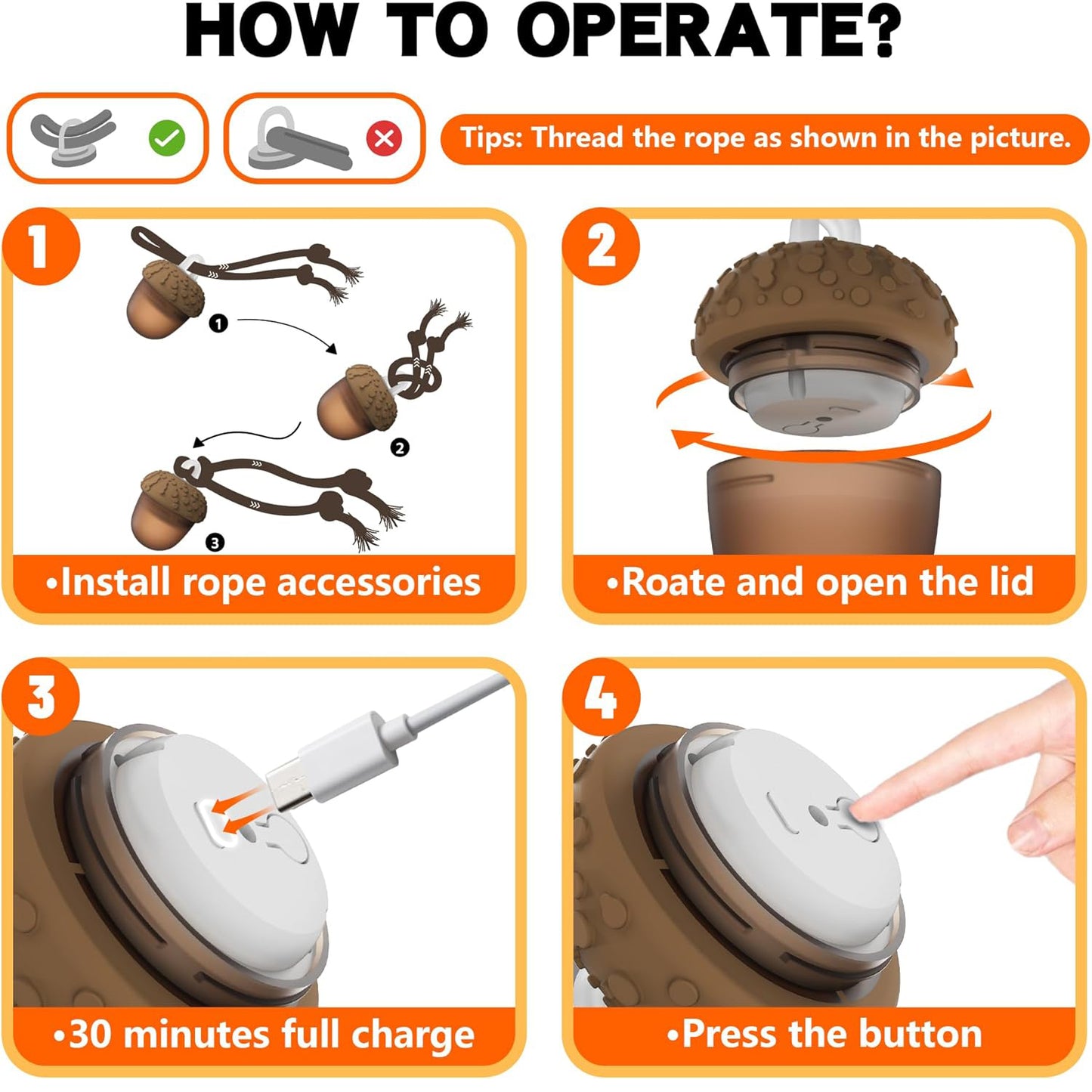 HOW TO OPERATE?

Tips: Thread the rope as shown in the picture.

1

❶

❷

❸

•Install rope accessories

2

•Roate and open the lid

3

•30 minutes full charge

4

•Press the button