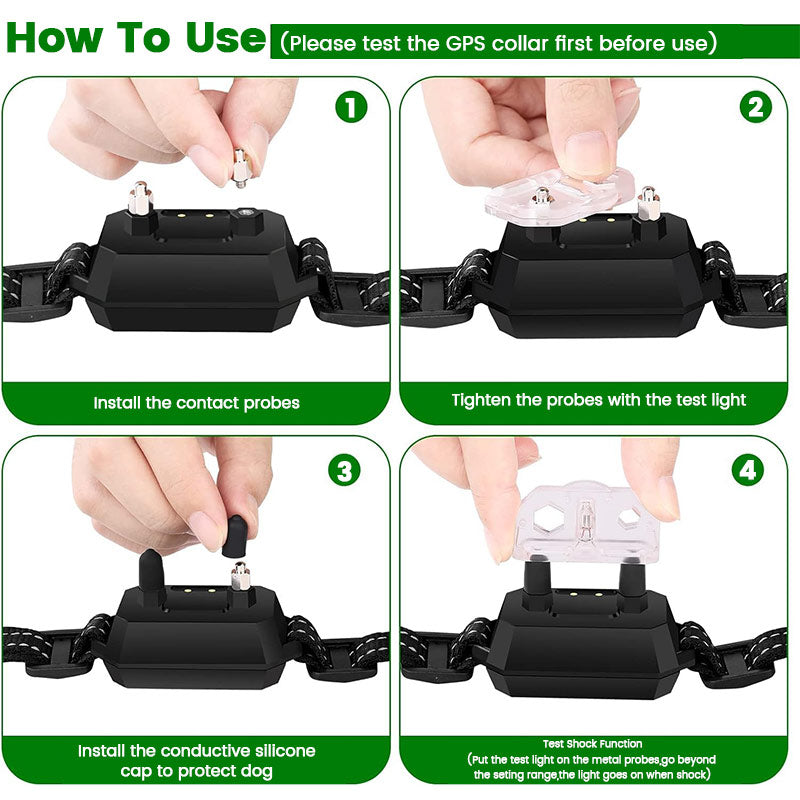 How To Use (Please test the GPS collar first before use)

1

Install the contact probes

2

Tighten the probes with the test light

3

Install the conductive silicone cap to protect dog

4

Test Shock Function
(Put the test light on the metal probes,go beyond the seting range,the light goes on when shock)